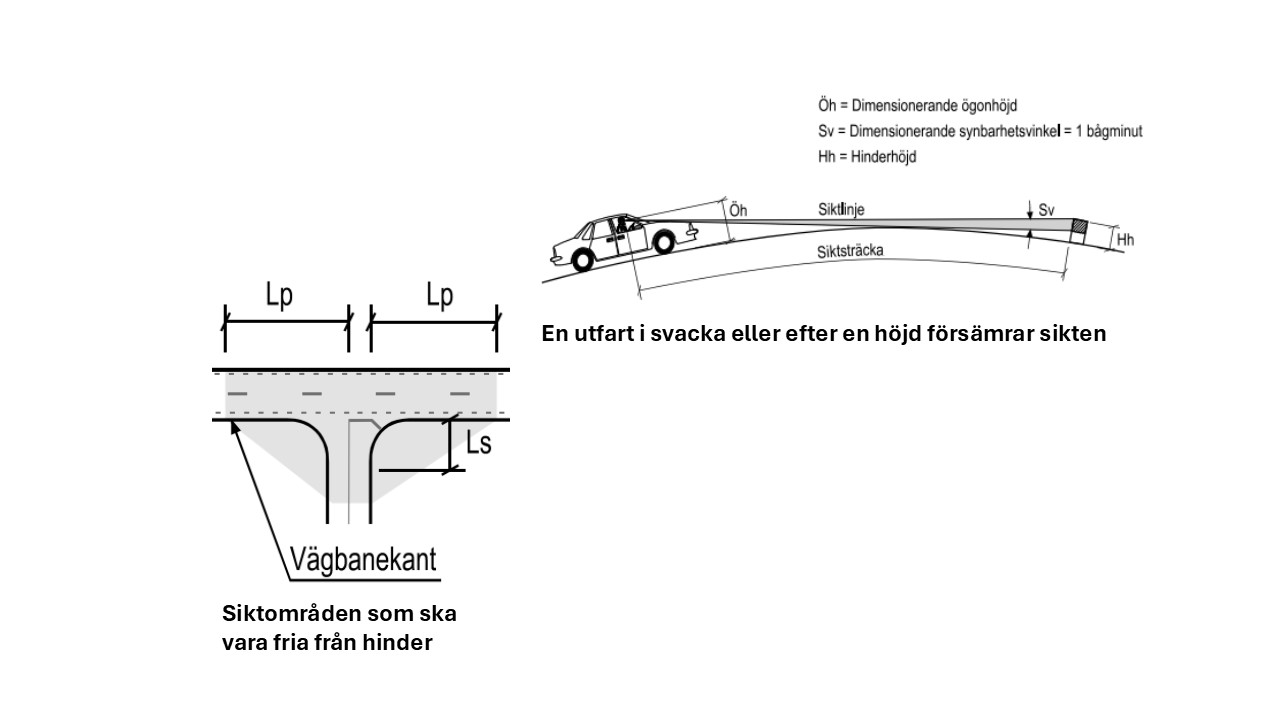 Öh = Dimensionerande ögonhöjd
Sv = Dimensionerande synbarhetsvinkel = 1 bågminut
Hh = Hinderhöjd

Öh
Siktlinje
Sv
Hh
Siktsträcka

En utfart i svacka eller efter en höjd försämrar sikten

Lp
Lp
Ls
Vägbanekant

Siktområden som ska vara fria från hinder